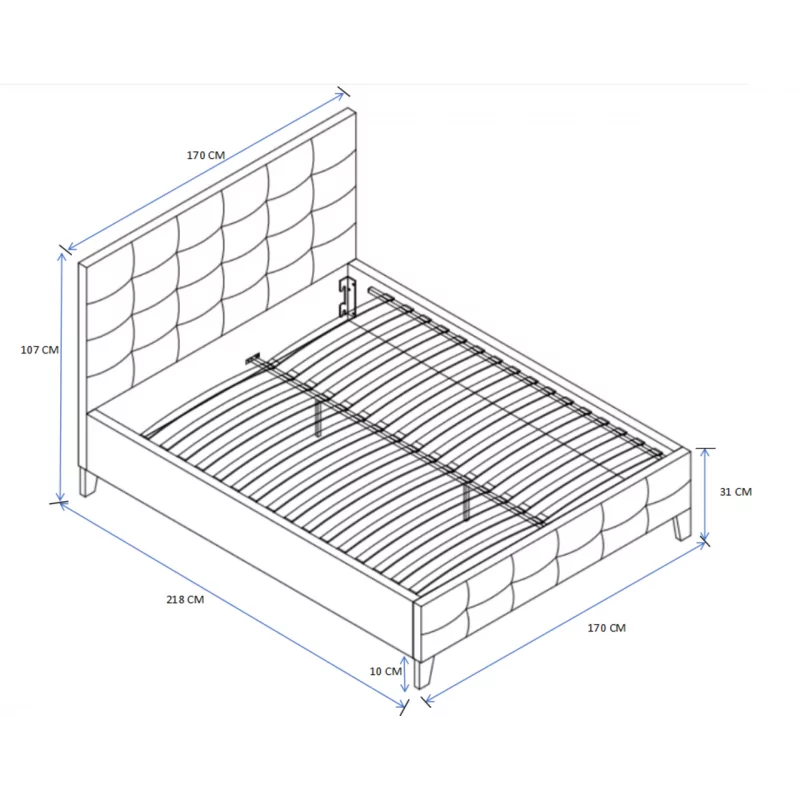 170 CM

107 CM

31 CM

218 CM

170 CM

10 CM