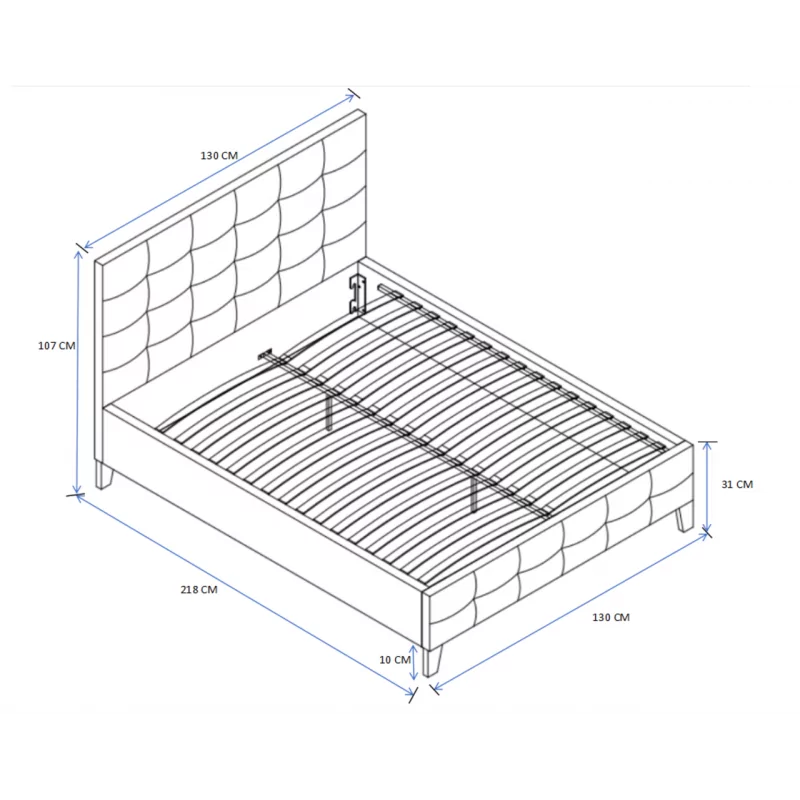 130 CM

107 CM

31 CM

218 CM

130 CM

10 CM